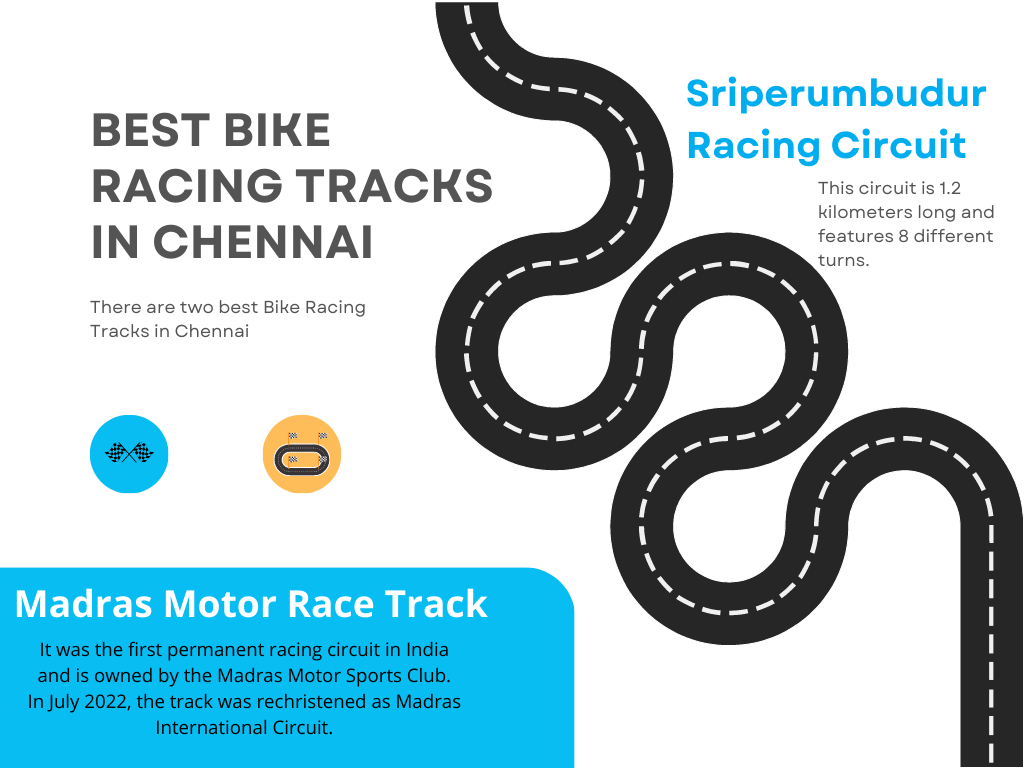 BEST BIKE RACING TRACKS IN CHENNAI

There are two best Bike Racing Tracks in Chennai

Sriperumbudur Racing Circuit

This circuit is 1.2 kilometers long and features 8 different turns.

Madras Motor Race Track

It was the first permanent racing circuit in India and is owned by the Madras Motor Sports Club. In July 2022, the track was rechristened as Madras International Circuit.